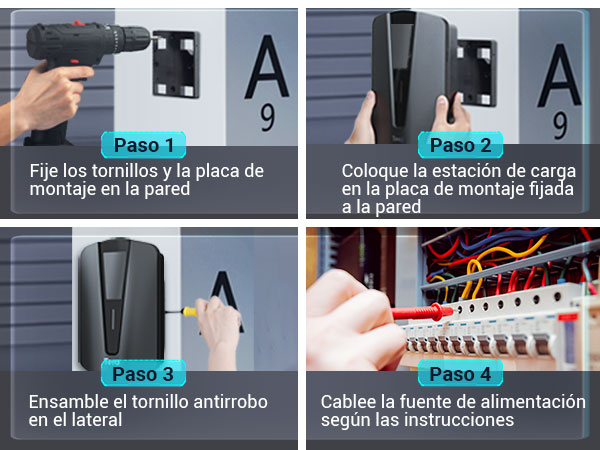 A
9

Paso 1

Fije los tornillos y la placa de montaje en la pared

A
9

Paso 2

Coloque la estación de carga en la placa de montaje fijada a la pared

A

Paso 3

Ensamble el tornillo antirrobo en el lateral

Paso 4

Cablee la fuente de alimentación según las instrucciones